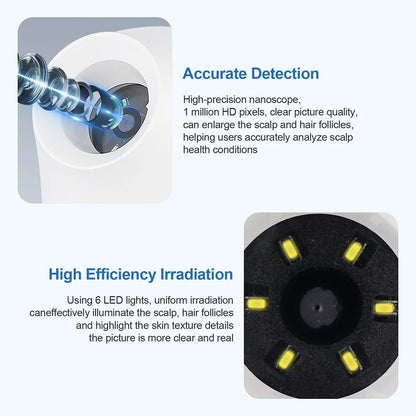 Accurate Detection

High-precision nanoscope,
1 million HD pixels, clear picture quality,
can enlarge the scalp and hair follicles,
helping users accurately analyze scalp
health conditions

High Efficiency Irradiation

Using 6 LED lights, uniform irradiation
caneffectively illuminate the scalp, hair follicles
and highlight the skin texture details
the picture is more clear and real